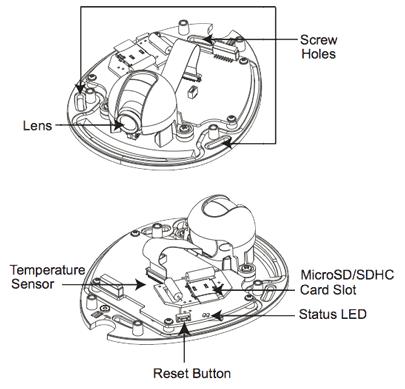 Screw Holes

Lens

Temperature Sensor

MicroSD/SDHC Card Slot

Status LED

Reset Button